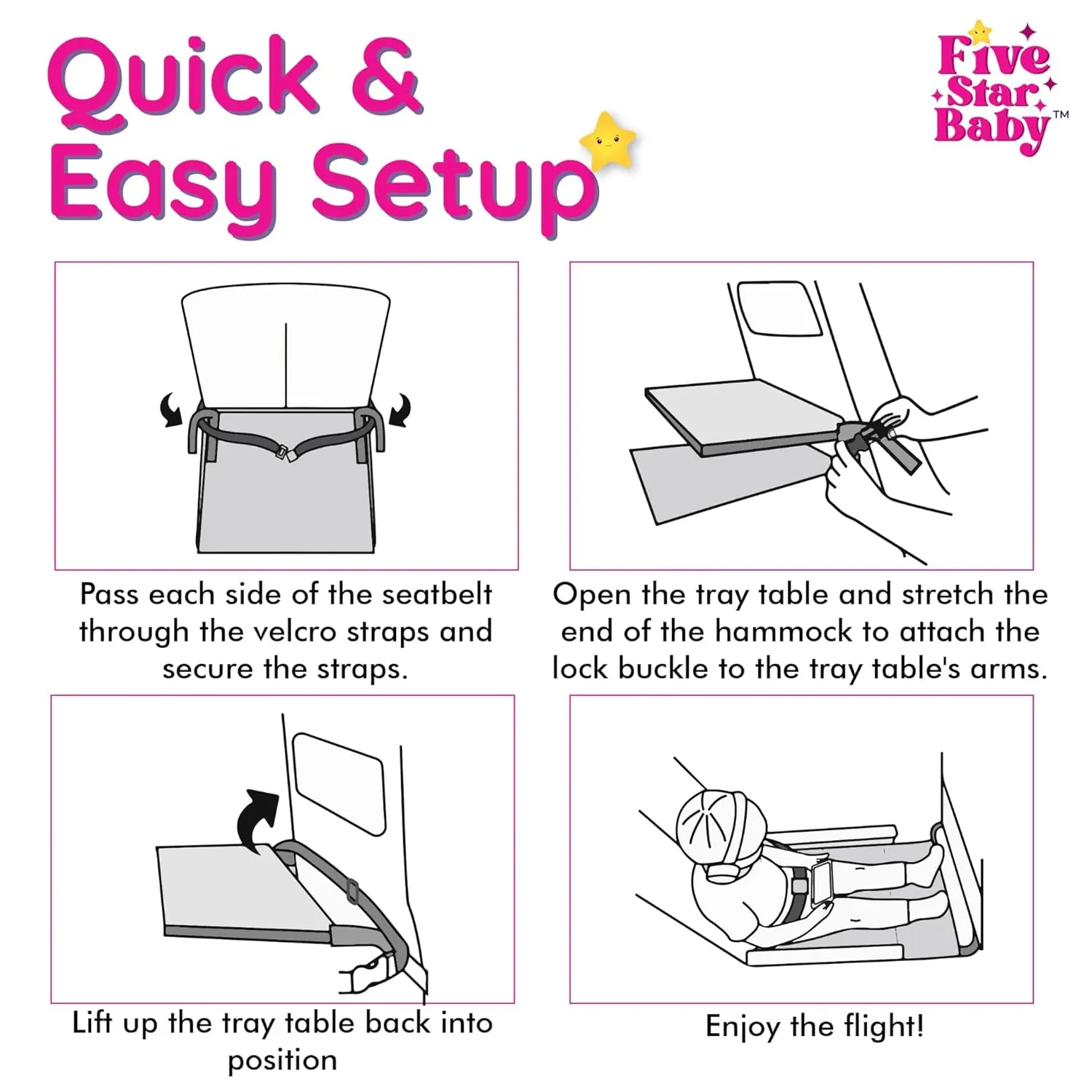 Quick & Easy Setup

Five Star Baby™

Pass each side of the seatbelt through the velcro straps and secure the straps.

Open the tray table and stretch the end of the hammock to attach the lock buckle to the tray table's arms.

Lift up the tray table back into position

Enjoy the flight!