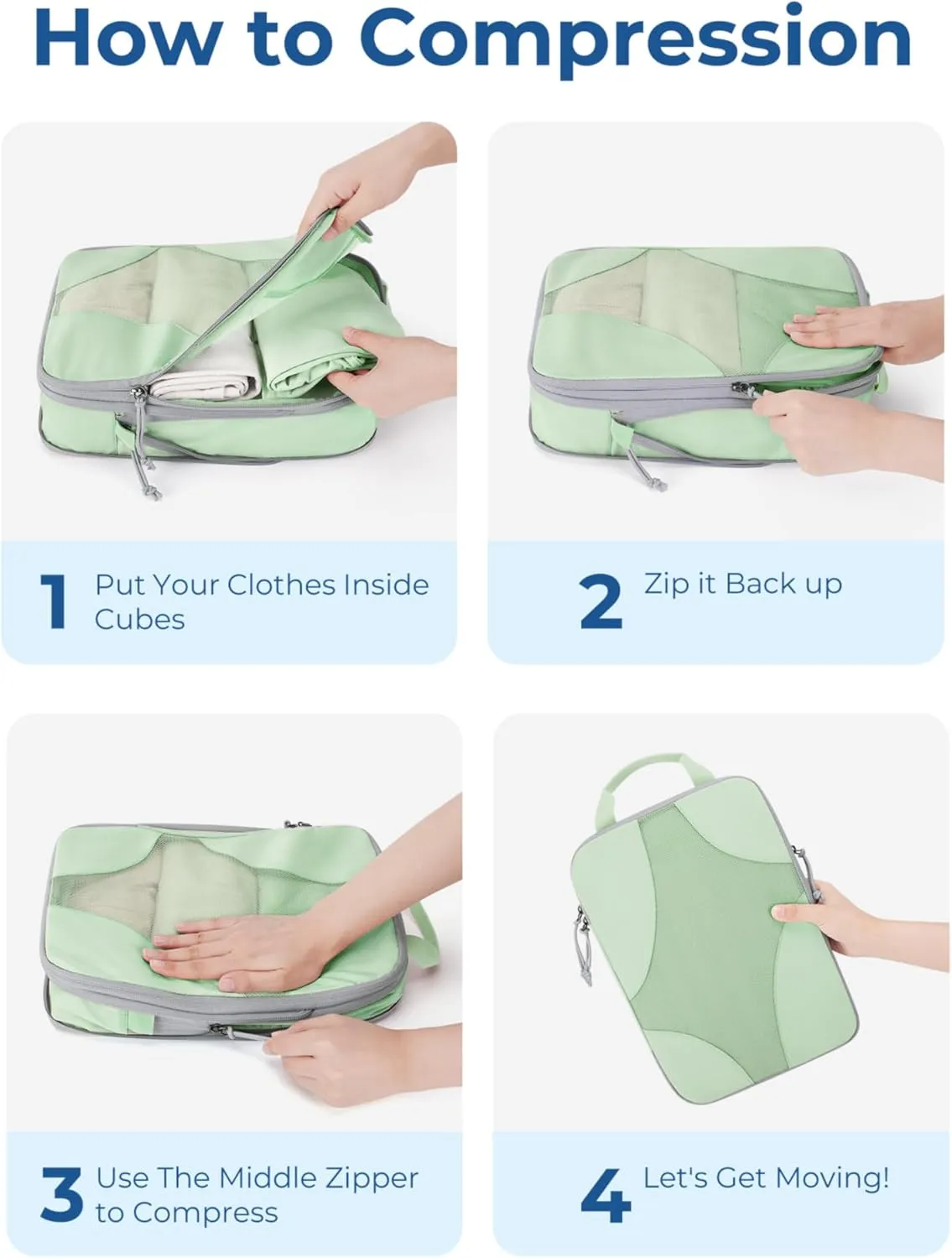 How to Compression

1 Put Your Clothes Inside Cubes

2 Zip it Back up

3 Use The Middle Zipper to Compress

4 Let's Get Moving!